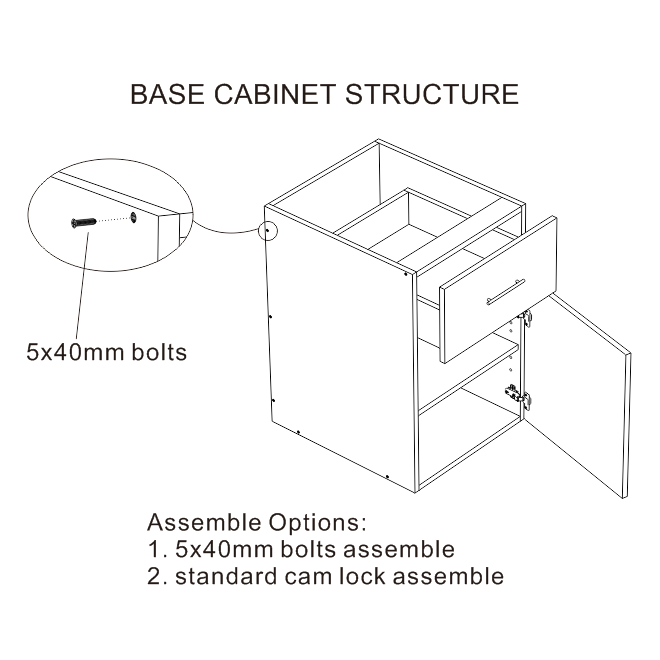 BASE CABINET STRUCTURE

5x40mm bolts

Assemble Options:
1. 5x40mm bolts assemble
2. standard cam lock assemble